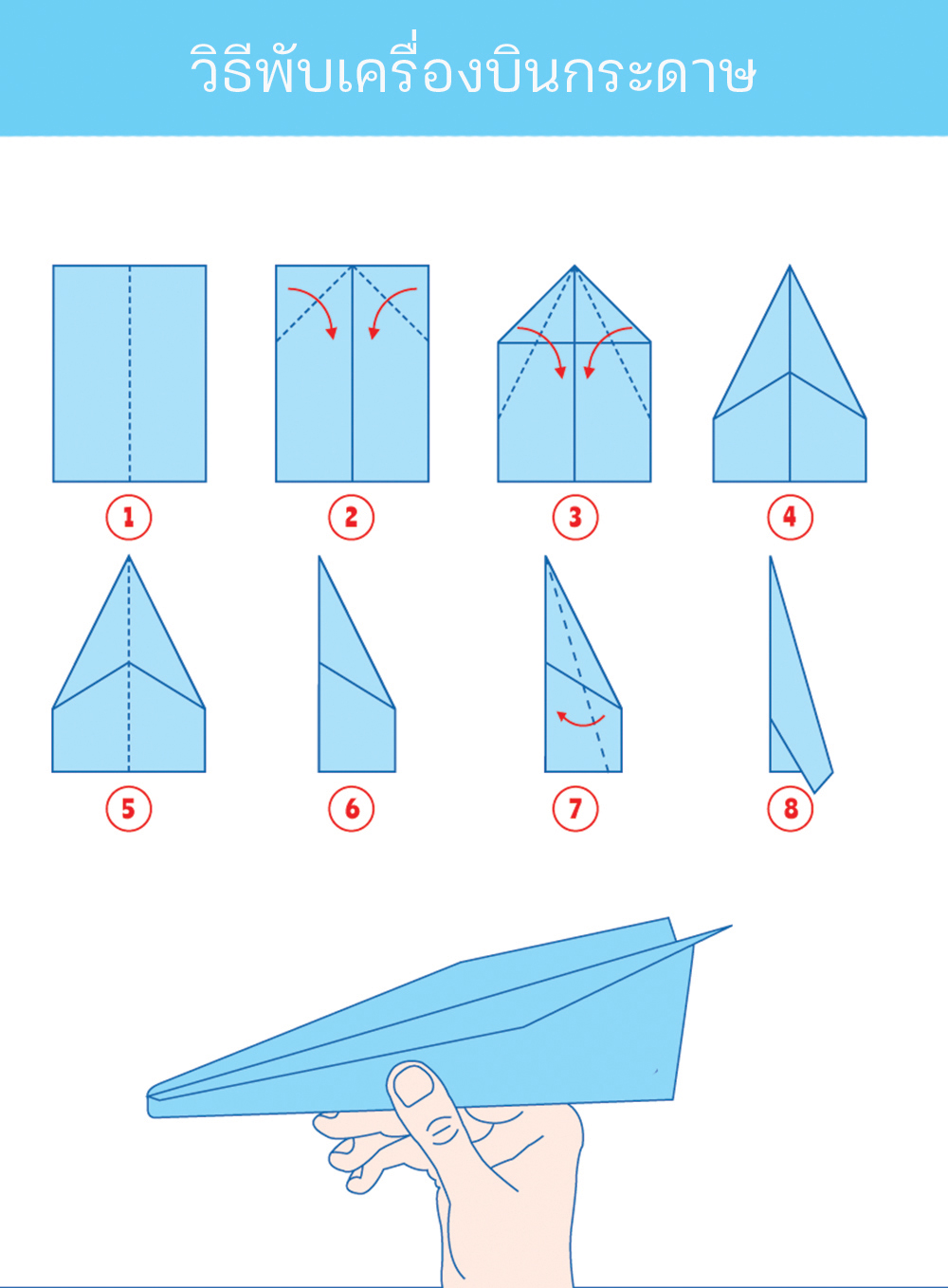 วิธีพับเครื่องบินกระดาษ

1
2
3
4
5
6
7
8